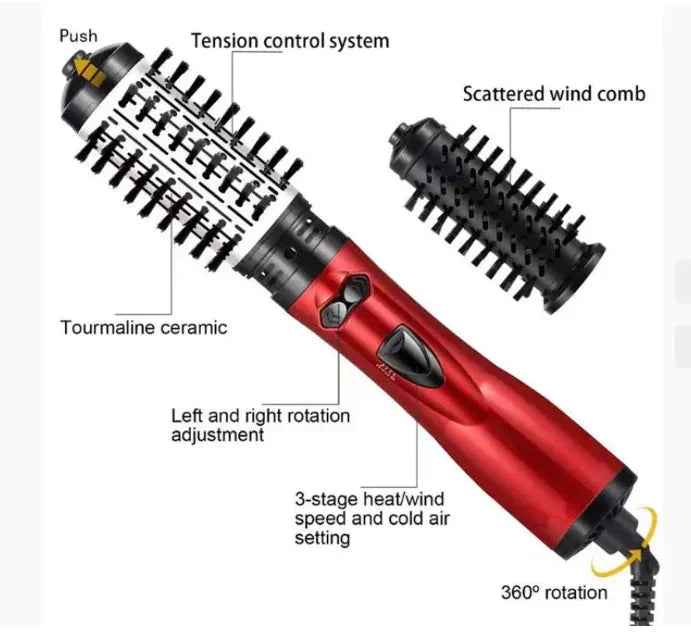 Push

Tension control system

Scattered wind comb

Tourmaline ceramic

Left and right rotation adjustment

3-stage heat/wind speed and cold air setting

360° rotation